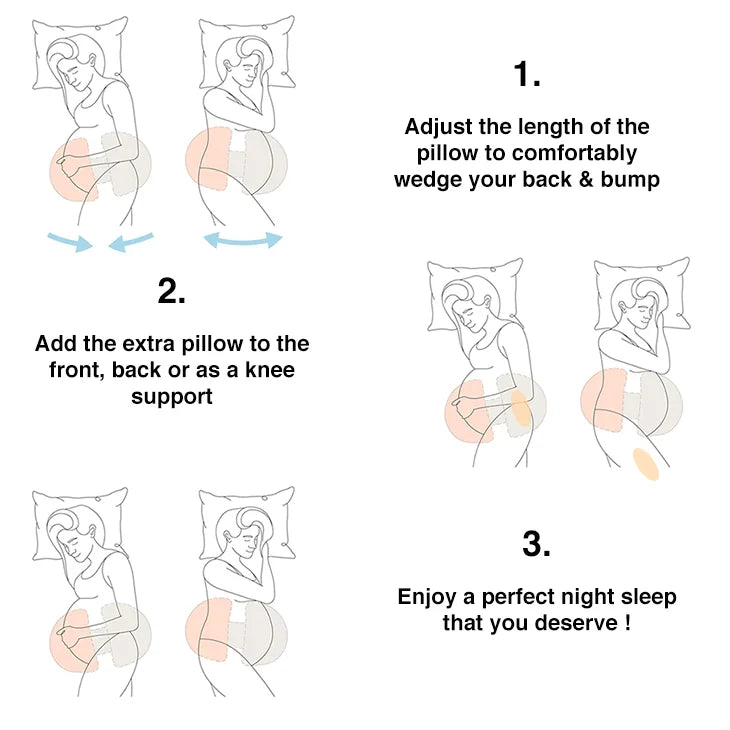 1.

Adjust the length of the pillow to comfortably wedge your back & bump

2.

Add the extra pillow to the front, back or as a knee support

3.

Enjoy a perfect night sleep that you deserve !